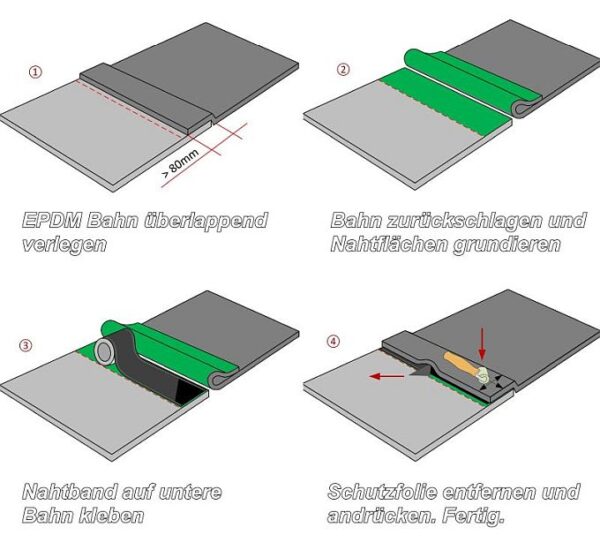 ①

> 80mm

EPDM Bahn überlappend verlegen

②

Bahn zurückschlagen und Nahtflächen grundieren

③

Nahtband auf untere Bahn kleben

④

Schutzfolie entfernen und andrücken. Fertig.