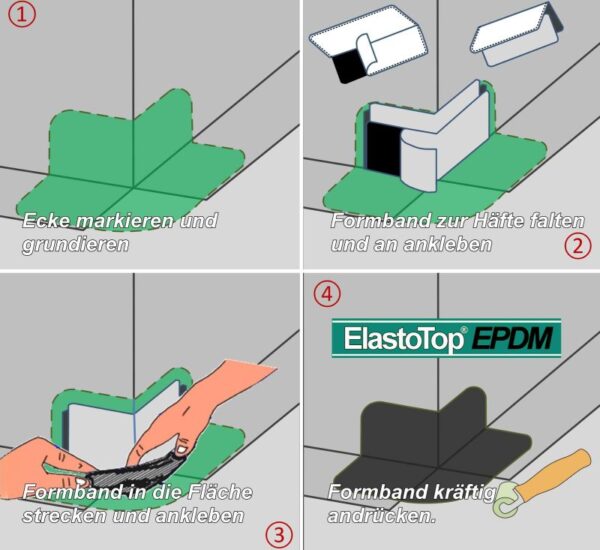 1

Ecke markieren und grundieren

Formband zur Häfte falten und an ankleben

2

Formband in die Fläche strecken und ankleben

3

4

ElastoTop® EPDM

Formband kräftig andrücken.